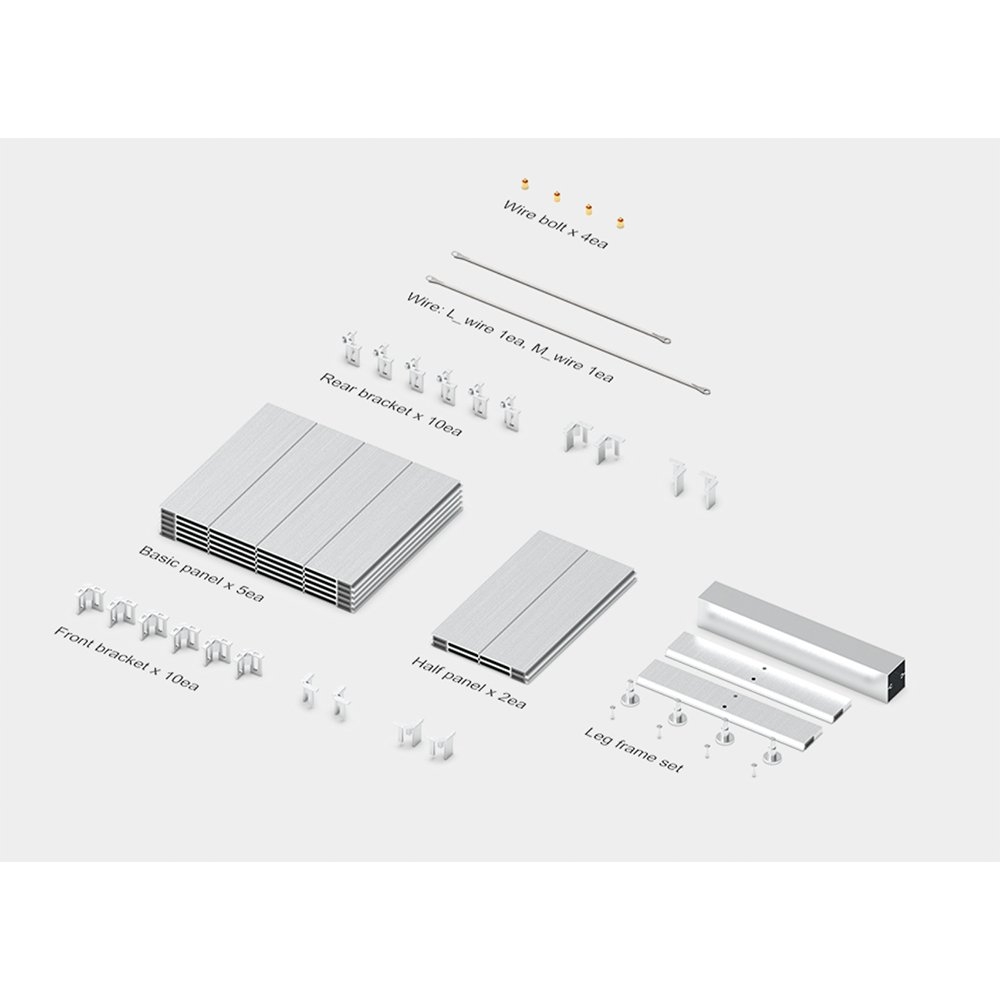 Wire bolt x 4ea

Wire: L_wire 1ea, M_wire 1ea

Rear bracket x 10ea

Basic panel x 5ea

Front bracket x 10ea

Half panel x 2ea

Leg frame set